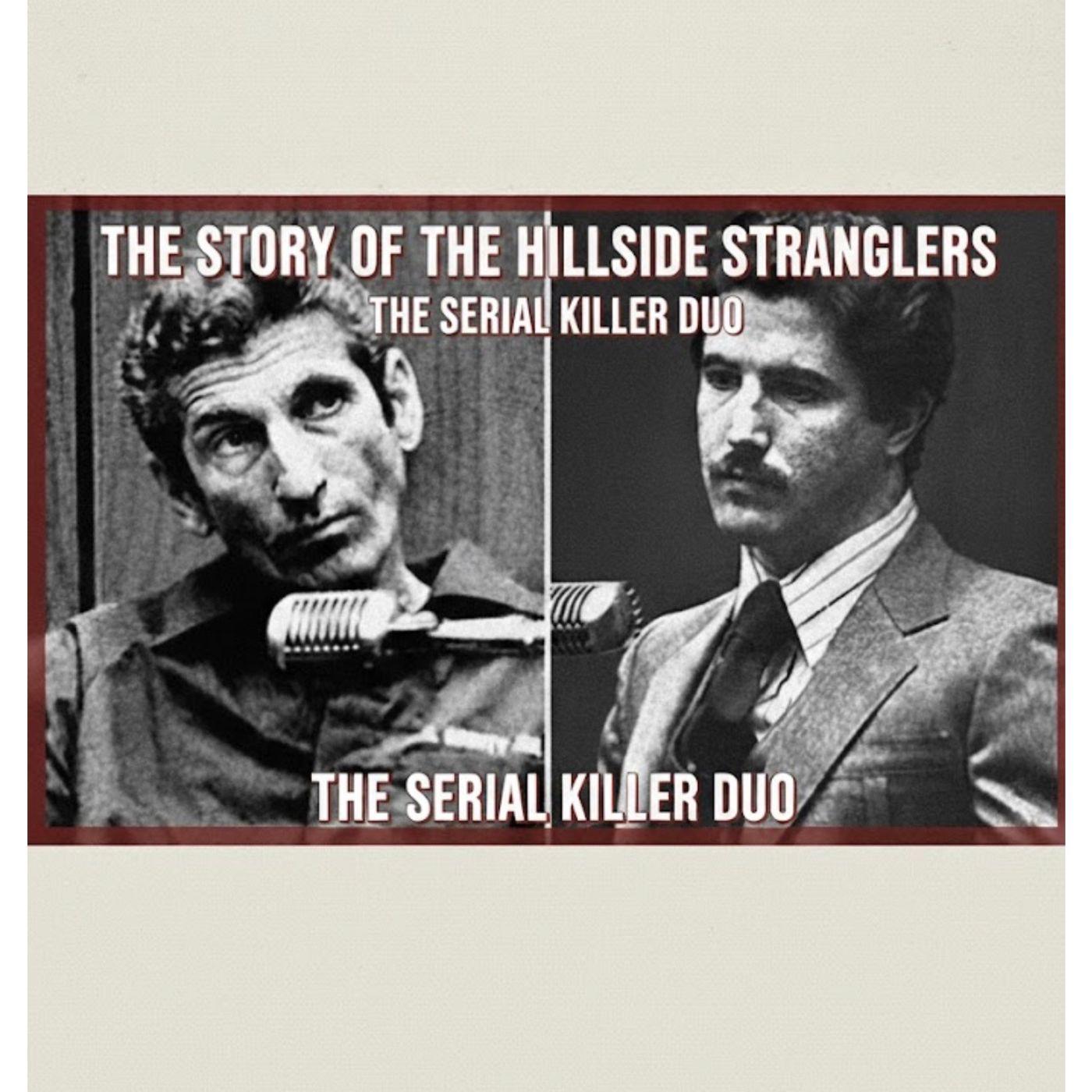 THE STORY OF THE HILLSIDE STRANGLERS
THE SERIAL KILLER DUO

THE SERIAL KILLER DUO